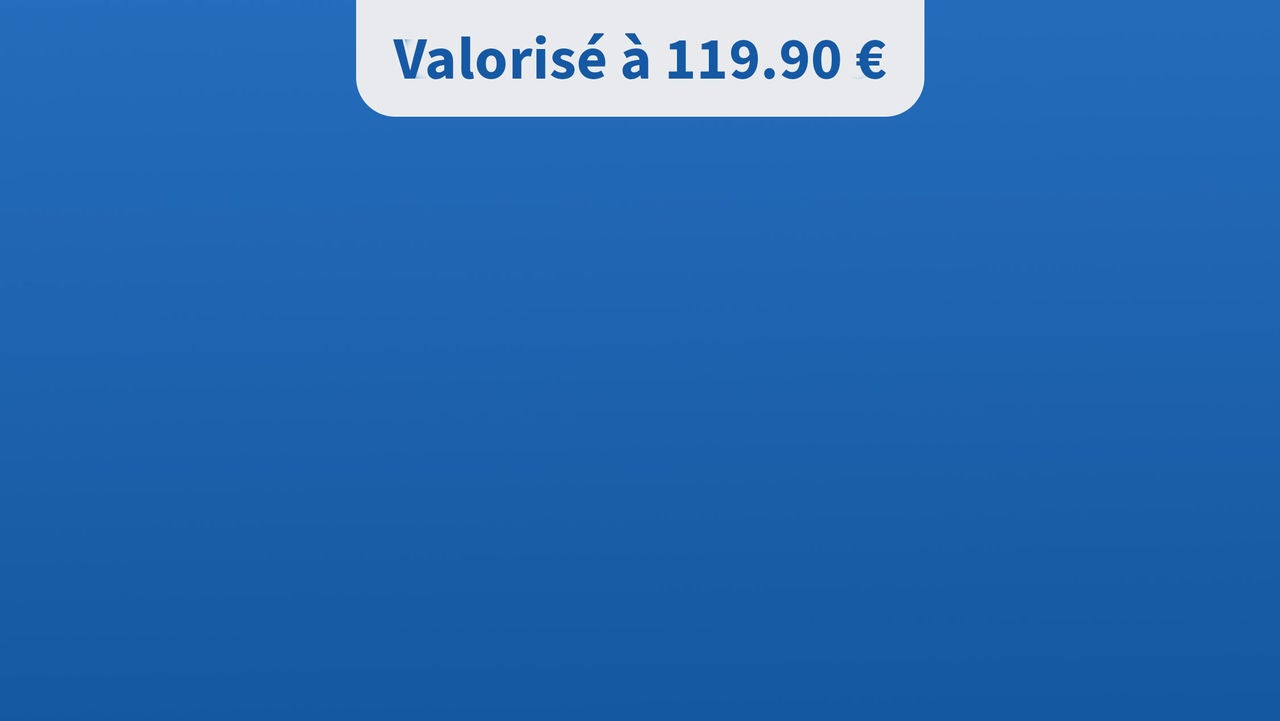 Valorisé à 119.90 €